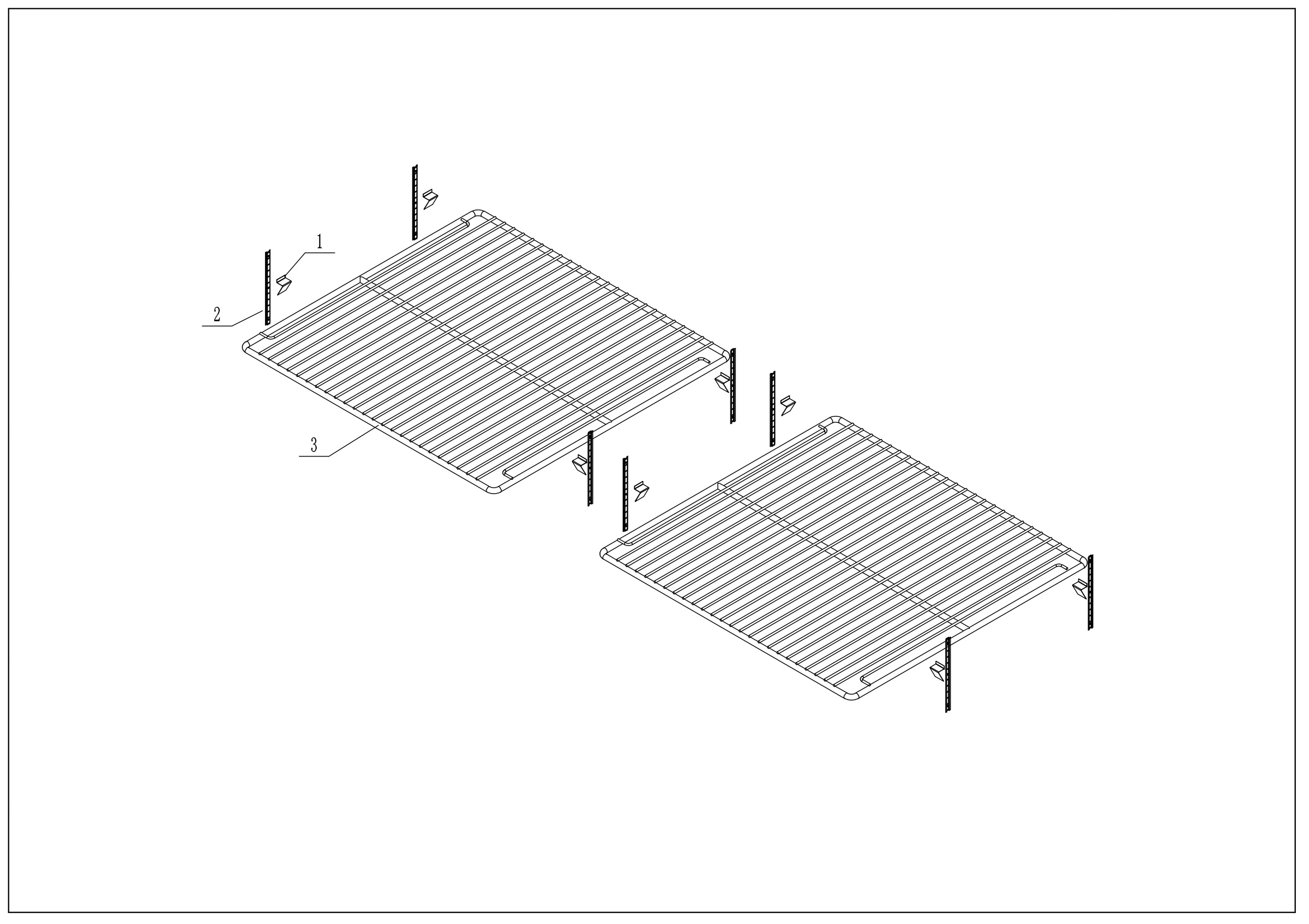 1

2

3